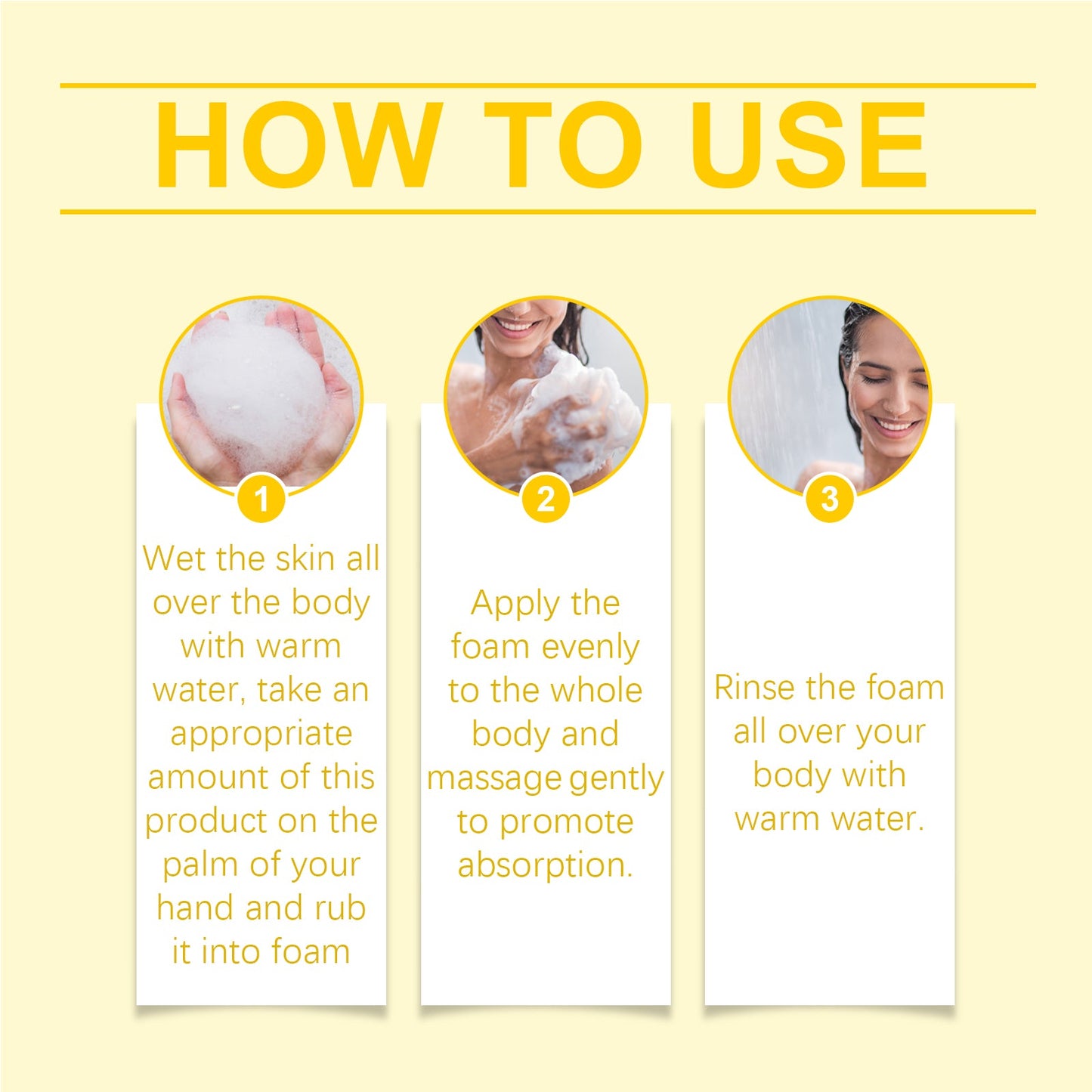 HOW TO USE

1
Wet the skin all over the body with warm water, take an appropriate amount of this product on the palm of your hand and rub it into foam

2
Apply the foam evenly to the whole body and massage gently to promote absorption.

3
Rinse the foam all over your body with warm water.