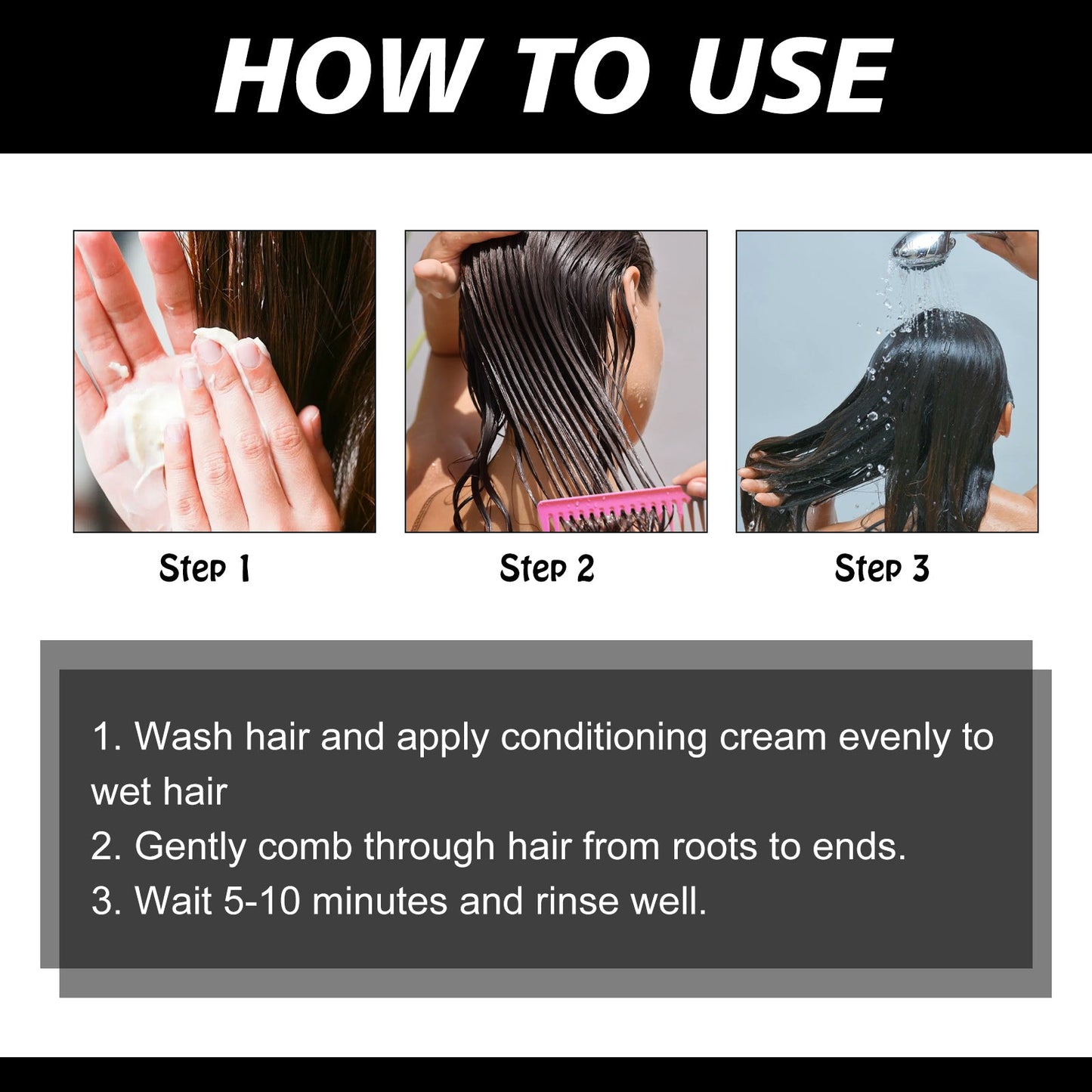 HOW TO USE

Step 1

Step 2

Step 3

1. Wash hair and apply conditioning cream evenly to wet hair
2. Gently comb through hair from roots to ends.
3. Wait 5-10 minutes and rinse well.