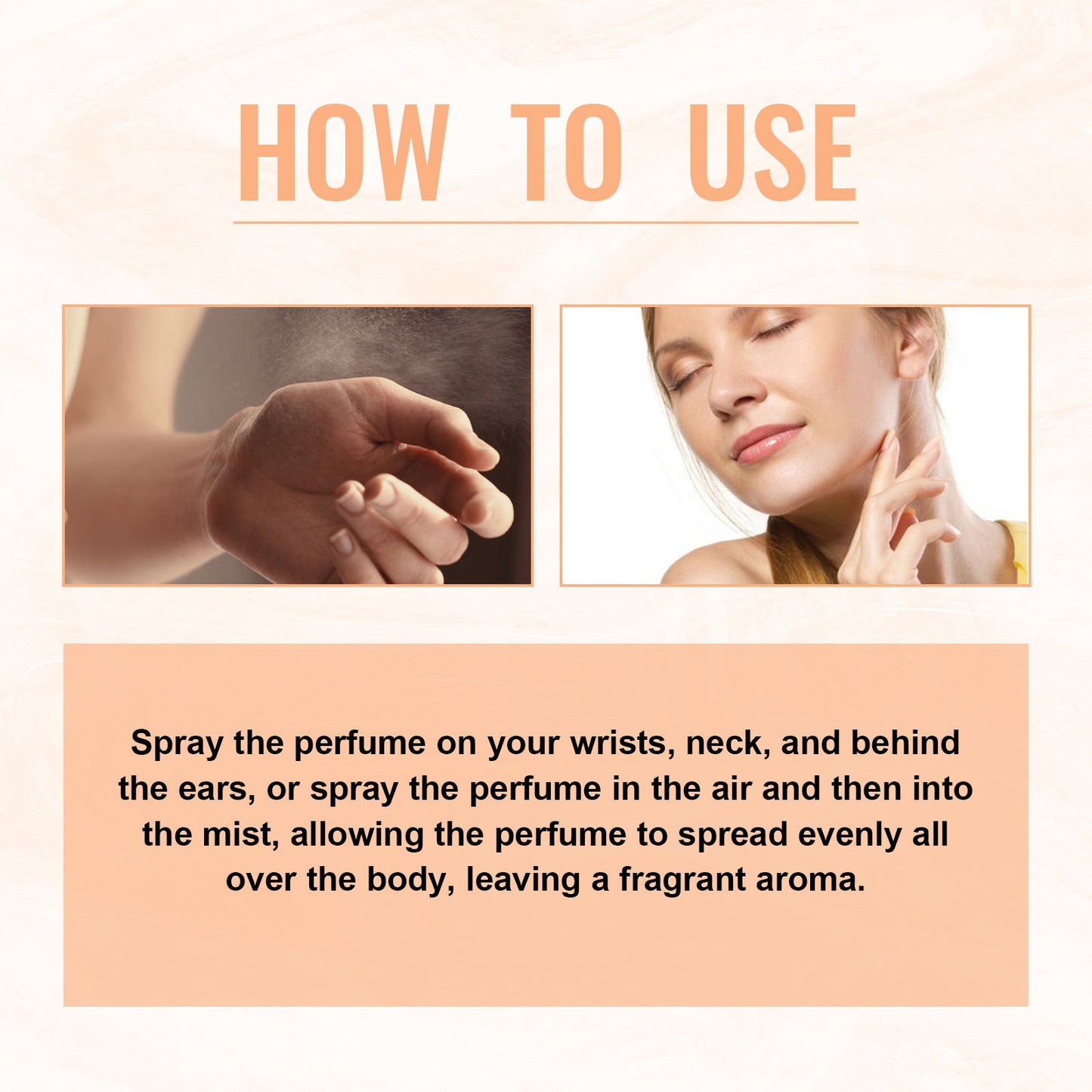 HOW TO USE

Spray the perfume on your wrists, neck, and behind the ears, or spray the perfume in the air and then into the mist, allowing the perfume to spread evenly all over the body, leaving a fragrant aroma.