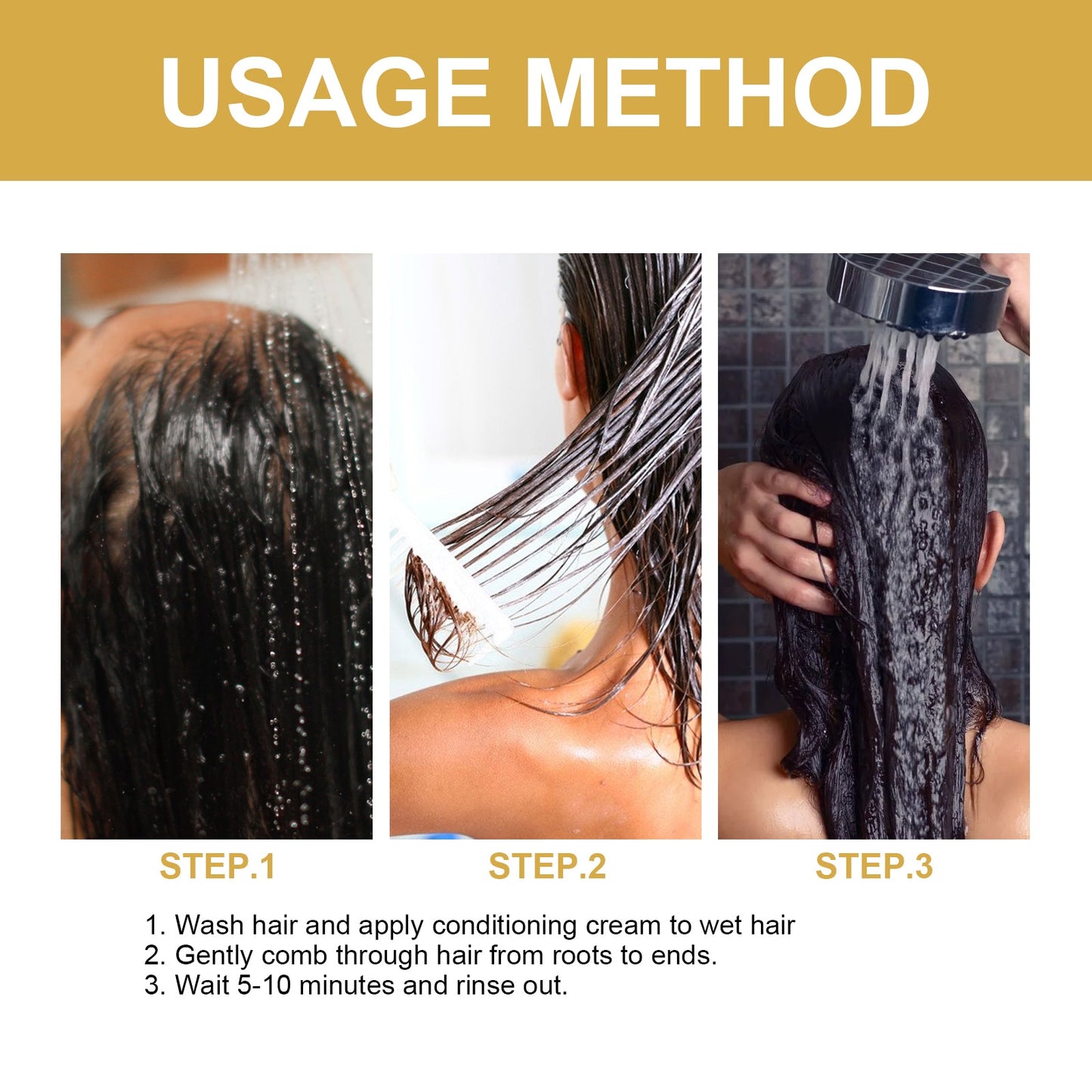 USAGE METHOD

STEP.1

STEP.2

STEP.3

1. Wash hair and apply conditioning cream to wet hair
2. Gently comb through hair from roots to ends.
3. Wait 5-10 minutes and rinse out.