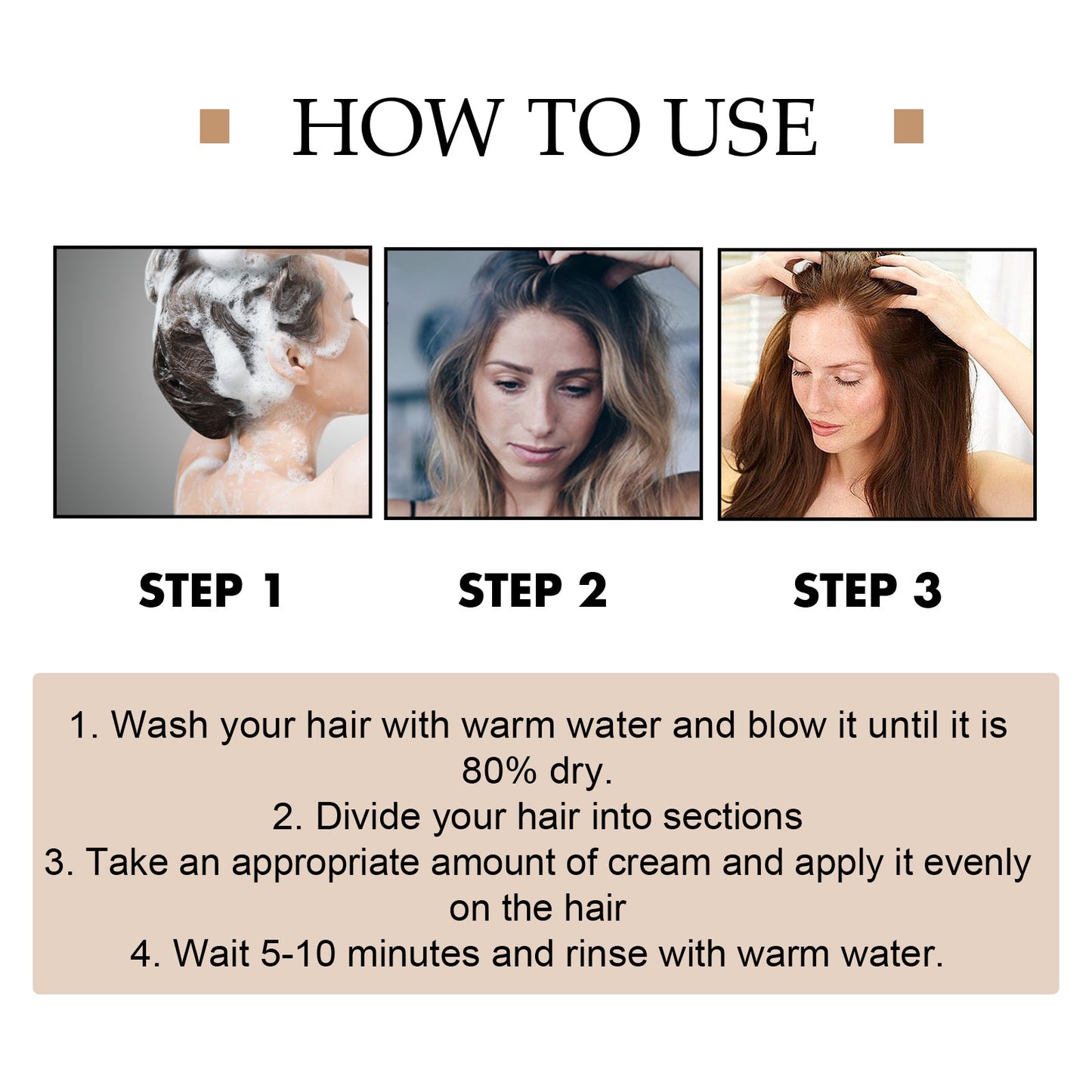 HOW TO USE

STEP 1

STEP 2

STEP 3

1. Wash your hair with warm water and blow it until it is 80% dry.
2. Divide your hair into sections
3. Take an appropriate amount of cream and apply it evenly on the hair
4. Wait 5-10 minutes and rinse with warm water.