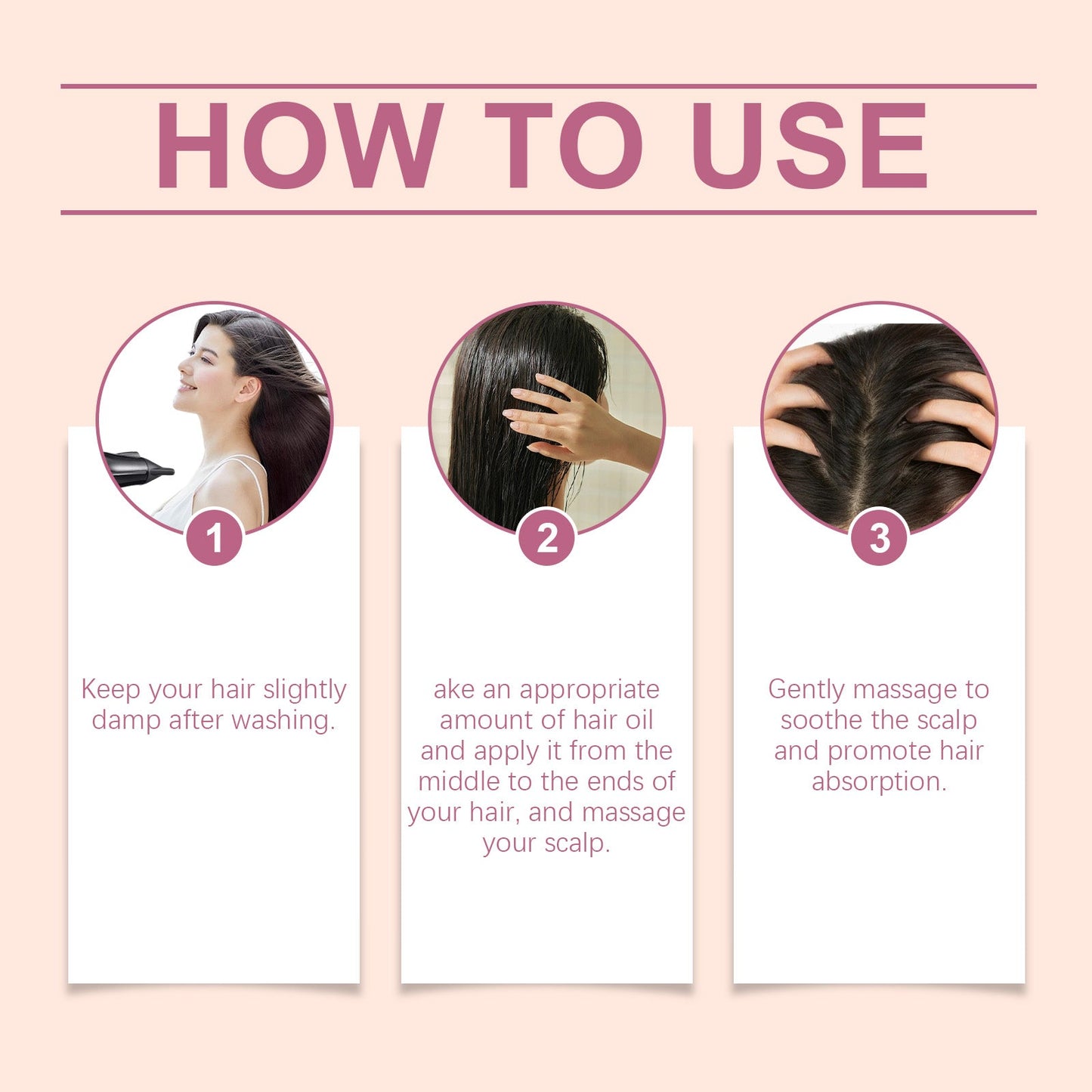 HOW TO USE

1

Keep your hair slightly damp after washing.

2

ake an appropriate amount of hair oil and apply it from the middle to the ends of your hair, and massage your scalp.

3

Gently massage to soothe the scalp and promote hair absorption.