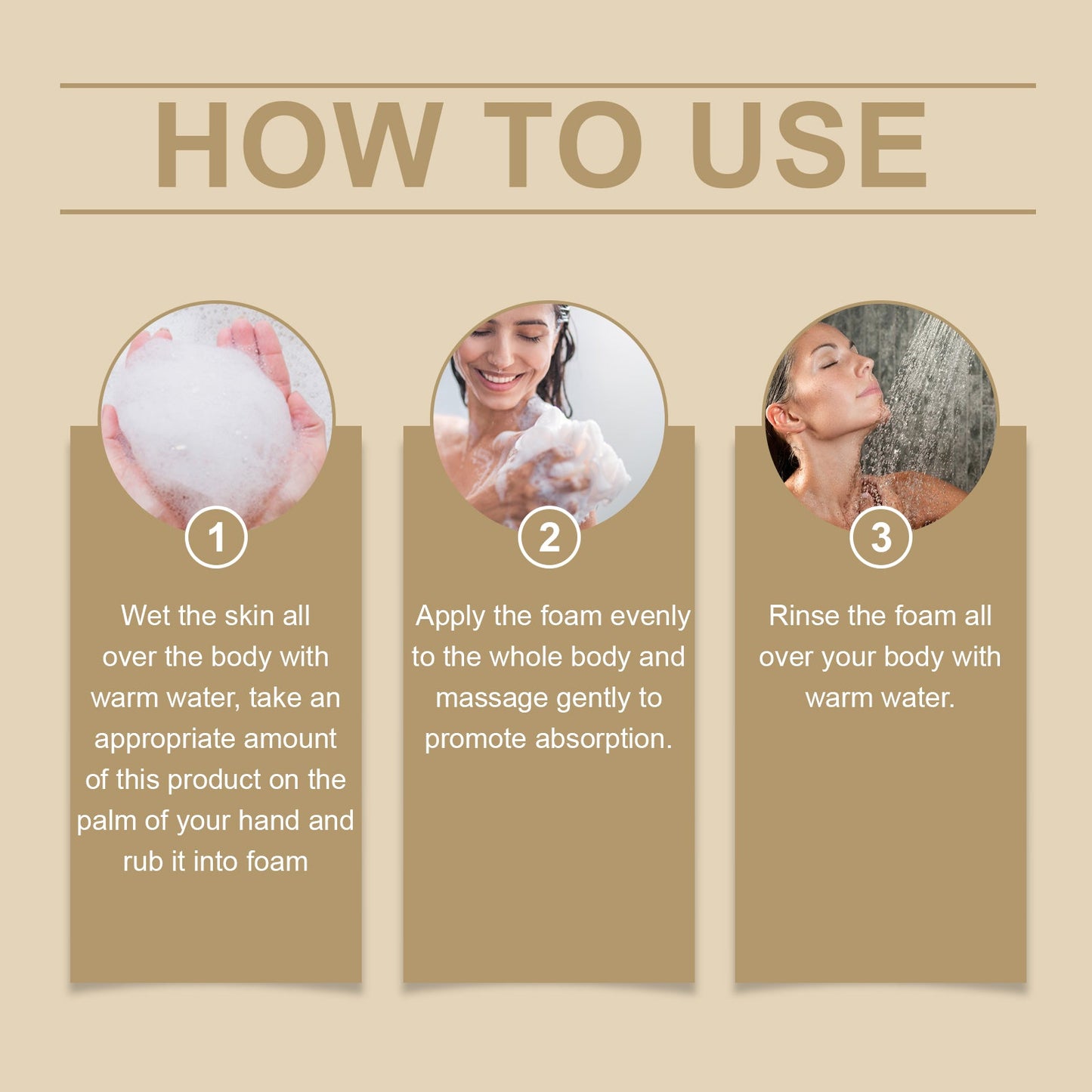 HOW TO USE

1

Wet the skin all over the body with warm water, take an appropriate amount of this product on the palm of your hand and rub it into foam

2

Apply the foam evenly to the whole body and massage gently to promote absorption.

3

Rinse the foam all over your body with warm water.