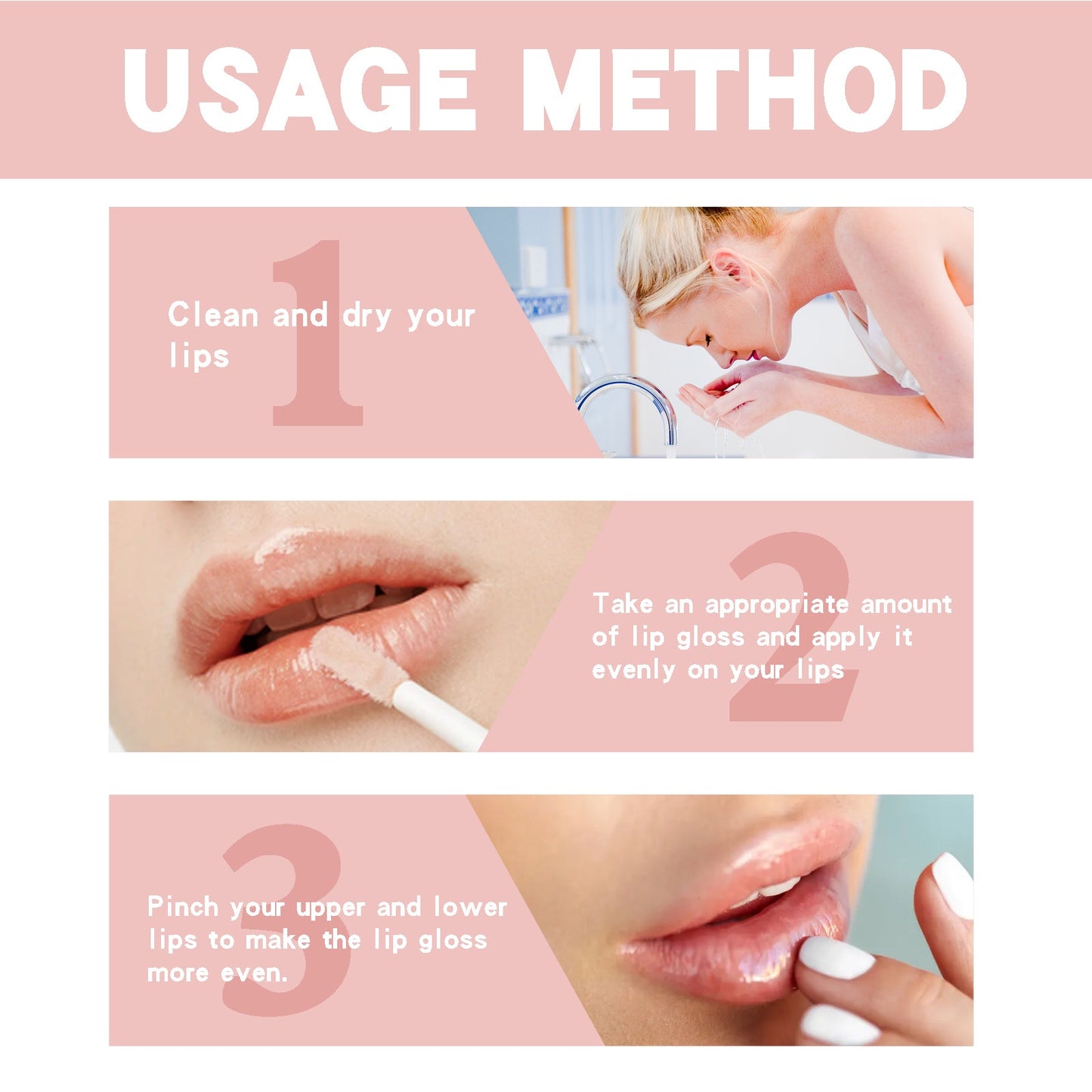 USAGE METHOD

1

Clean and dry your lips

2

Take an appropriate amount of lip gloss and apply it evenly on your lips

3

Pinch your upper and lower lips to make the lip gloss more even.